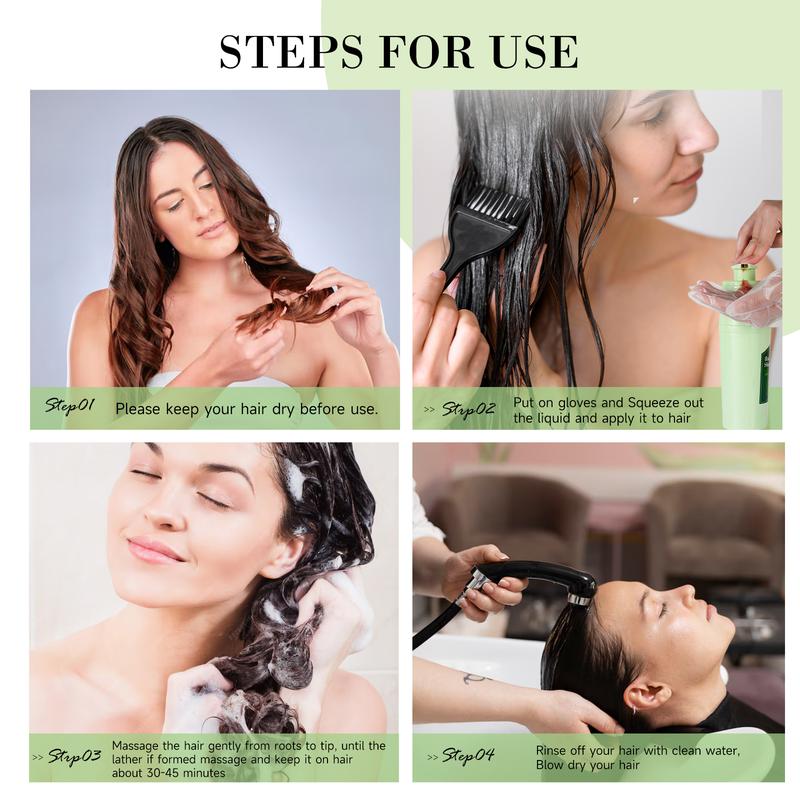 STEPS FOR USE

Step01 Please keep your hair dry before use.

>> Step02 Put on gloves and Squeeze out the liquid and apply it to hair

>> Step03 Massage the hair gently from roots to tip, until the lather if formed massage and keep it on hair about 30-45 minutes

>> Step04 Rinse off your hair with clean water, Blow dry your hair