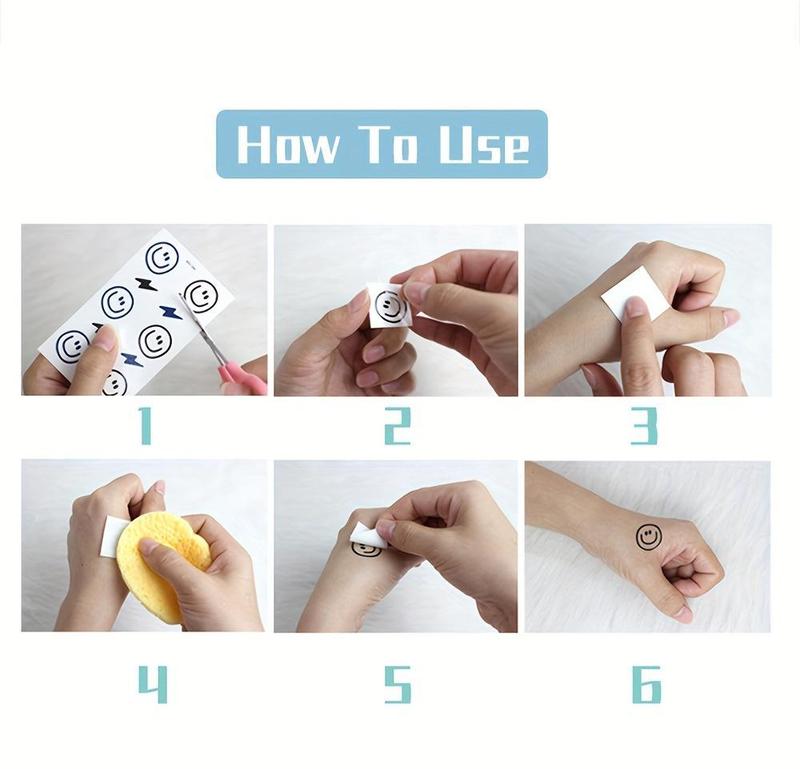 How To Use

1

2

3

4

5

6