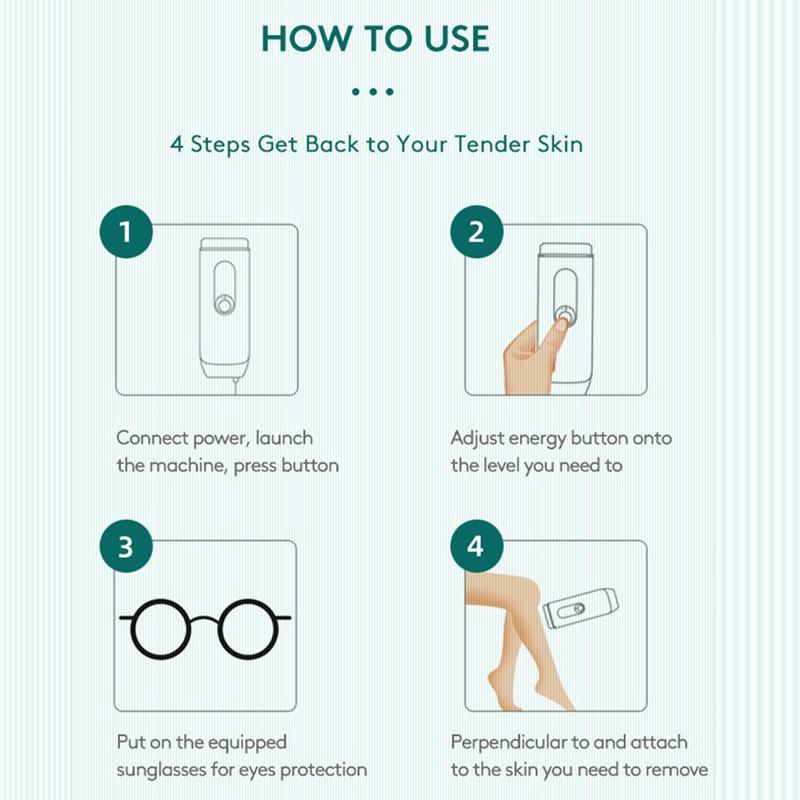 HOW TO USE

4 Steps Get Back to Your Tender Skin

1

Connect power, launch the machine, press button

2

Adjust energy button onto the level you need to

3

Put on the equipped sunglasses for eyes protection

4

Perpendicular to and attach to the skin you need to remove