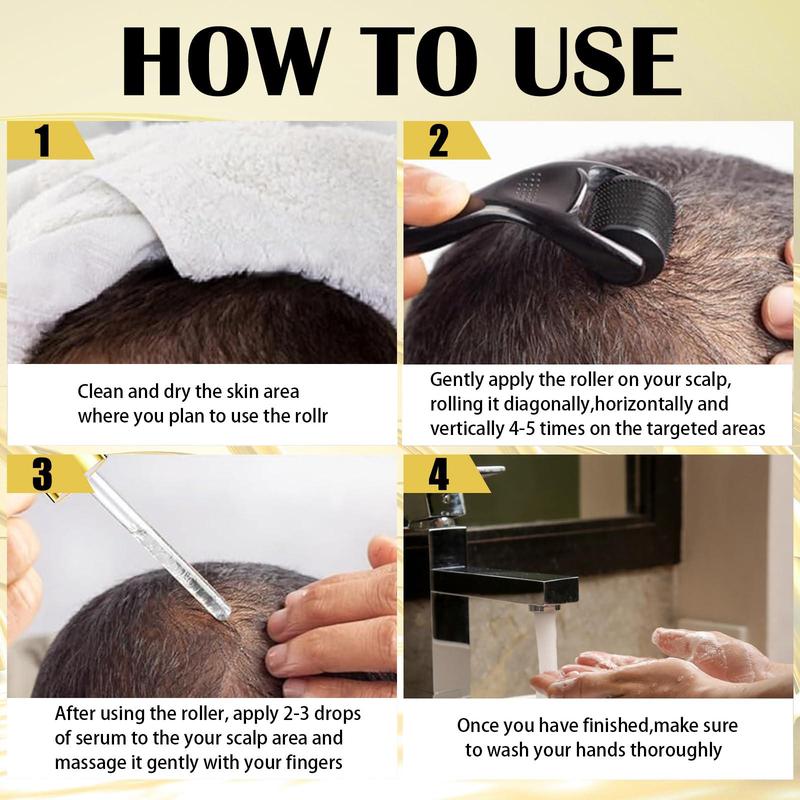 HOW TO USE

1

Clean and dry the skin area where you plan to use the rollr

2

Gently apply the roller on your scalp, rolling it diagonally,horizontally and vertically 4-5 times on the targeted areas

3

After using the roller, apply 2-3 drops of serum to the your scalp area and massage it gently with your fingers

4

Once you have finished,make sure to wash your hands thoroughly