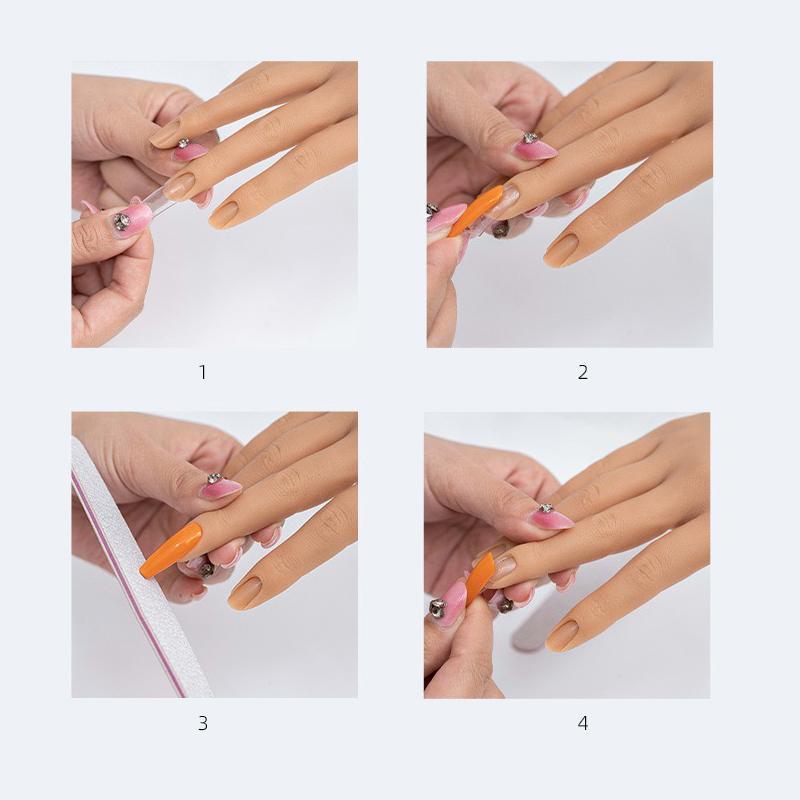 1

2

3

4