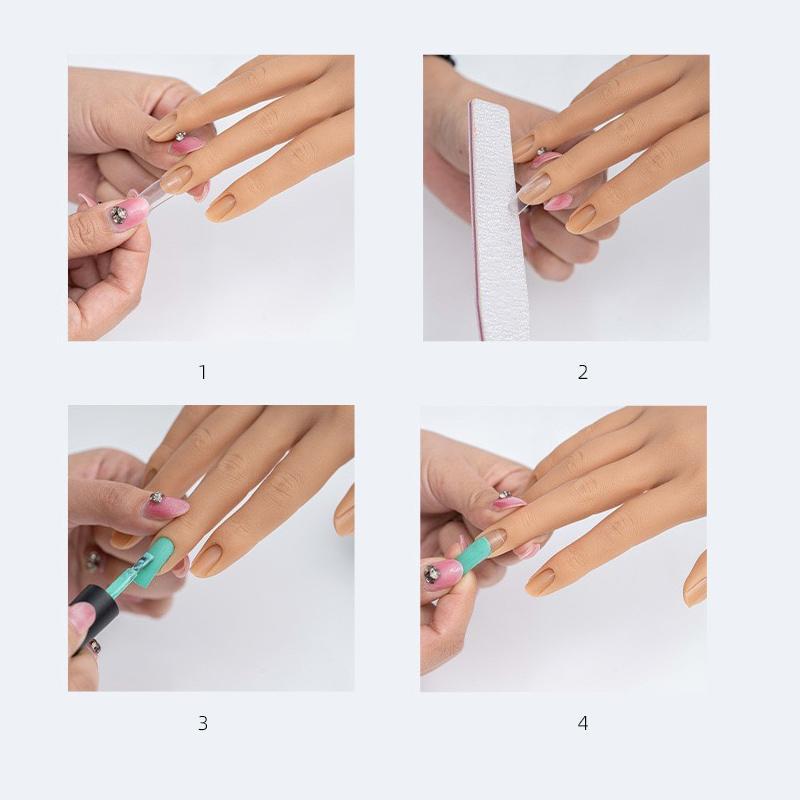 1

2

3

4