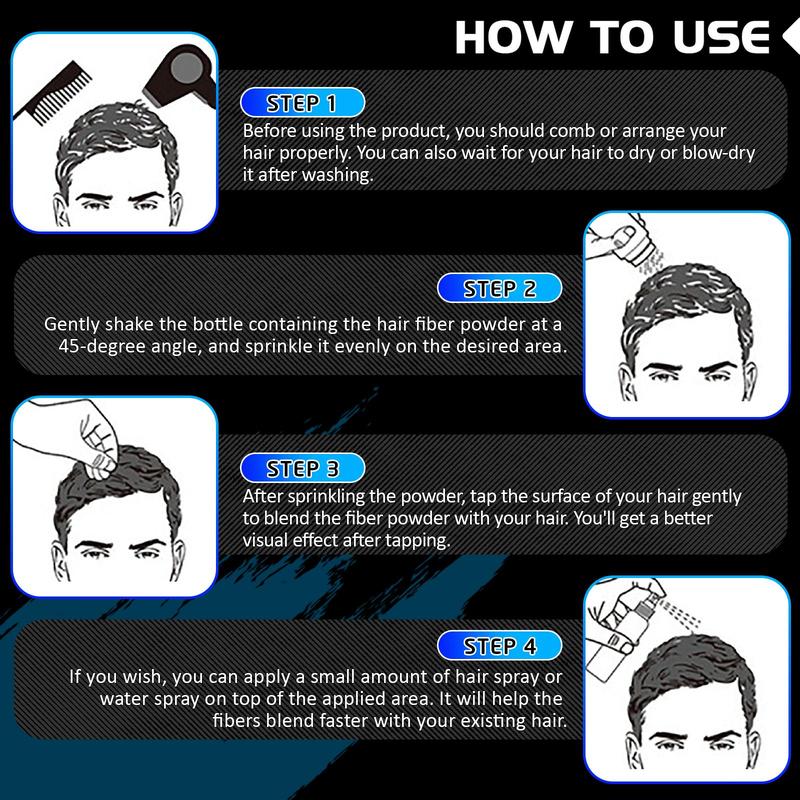 HOW TO USE

STEP 1
Before using the product, you should comb or arrange your hair properly. You can also wait for your hair to dry or blow-dry it after washing.

STEP 2
Gently shake the bottle containing the hair fiber powder at a 45-degree angle, and sprinkle it evenly on the desired area.

STEP 3
After sprinkling the powder, tap the surface of your hair gently to blend the fiber powder with your hair. You'll get a better visual effect after tapping.

STEP 4
If you wish, you can apply a small amount of hair spray or water spray on top of the applied area. It will help the fibers blend faster with your existing hair.