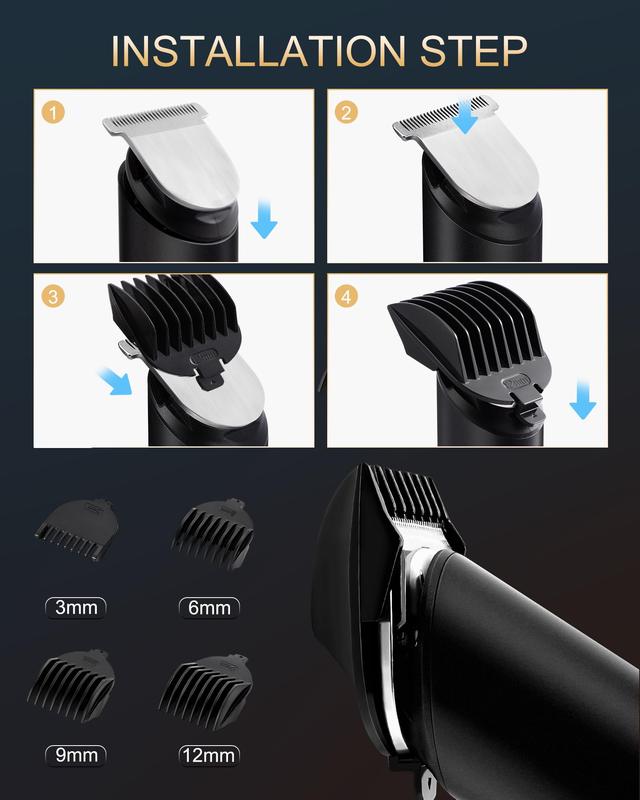 INSTALLATION STEP

1

2

3

4

3mm

6mm

9mm

12mm