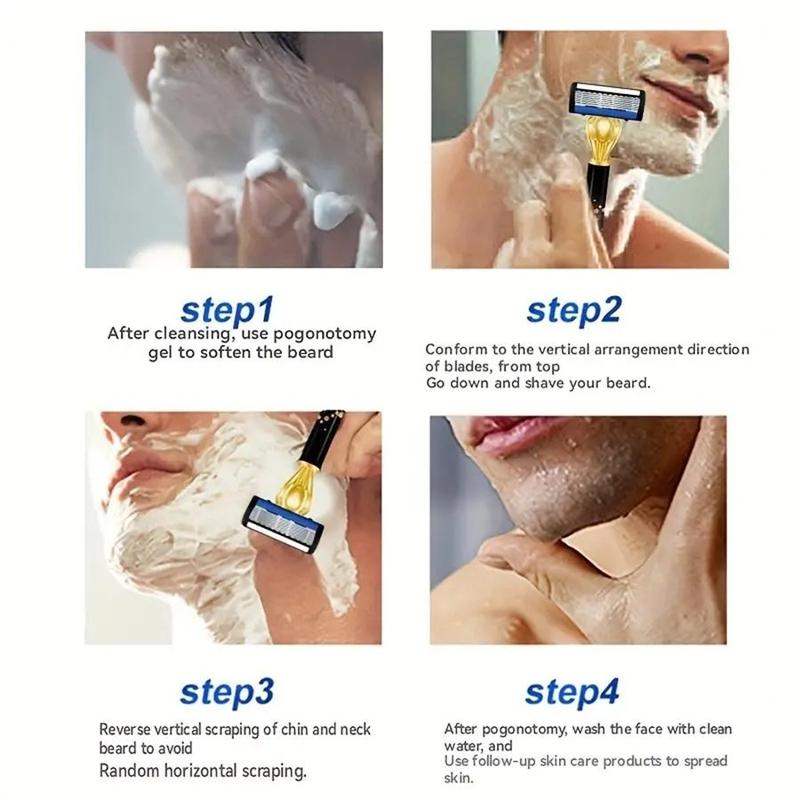 step1
After cleansing, use pogonotomy gel to soften the beard

step2
Conform to the vertical arrangement direction of blades, from top
Go down and shave your beard.

step3
Reverse vertical scraping of chin and neck beard to avoid
Random horizontal scraping.

step4
After pogonotomy, wash the face with clean water, and
Use follow-up skin care products to spread skin.