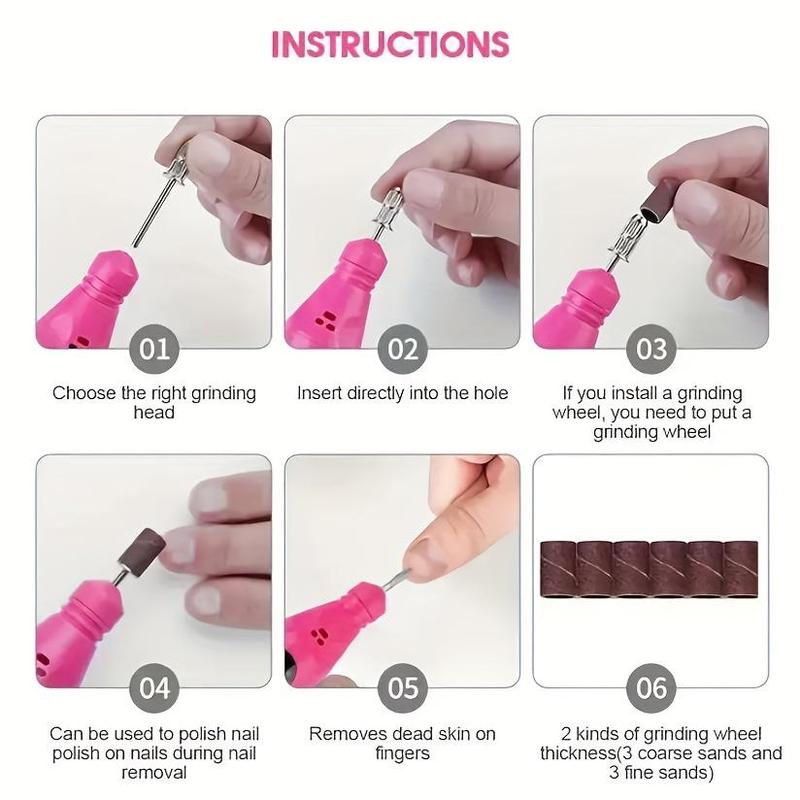 INSTRUCTIONS

01

Choose the right grinding head

02

Insert directly into the hole

03

If you install a grinding wheel, you need to put a grinding wheel

04

Can be used to polish nail polish on nails during nail removal

05

Removes dead skin on fingers

06

2 kinds of grinding wheel thickness(3 coarse sands and 3 fine sands)