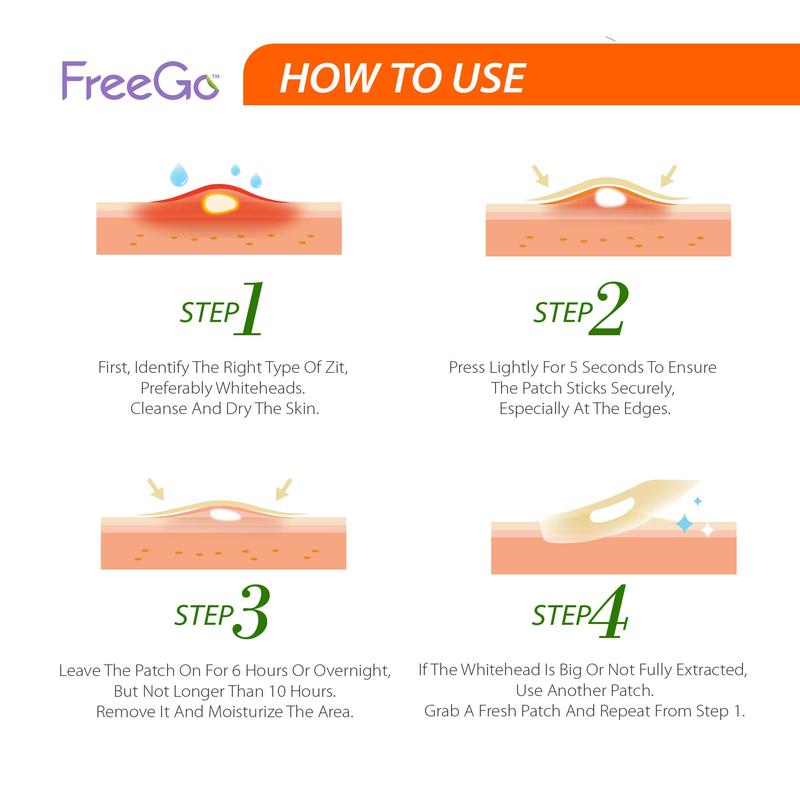 FreeGo™

HOW TO USE

STEP 1

First, Identify The Right Type Of Zit, Preferably Whiteheads. Cleanse And Dry The Skin.

STEP 2

Press Lightly For 5 Seconds To Ensure The Patch Sticks Securely, Especially At The Edges.

STEP 3

Leave The Patch On For 6 Hours Or Overnight, But Not Longer Than 10 Hours. Remove It And Moisturize The Area.

STEP 4

If The Whitehead Is Big Or Not Fully Extracted, Use Another Patch. Grab A Fresh Patch And Repeat From Step 1.