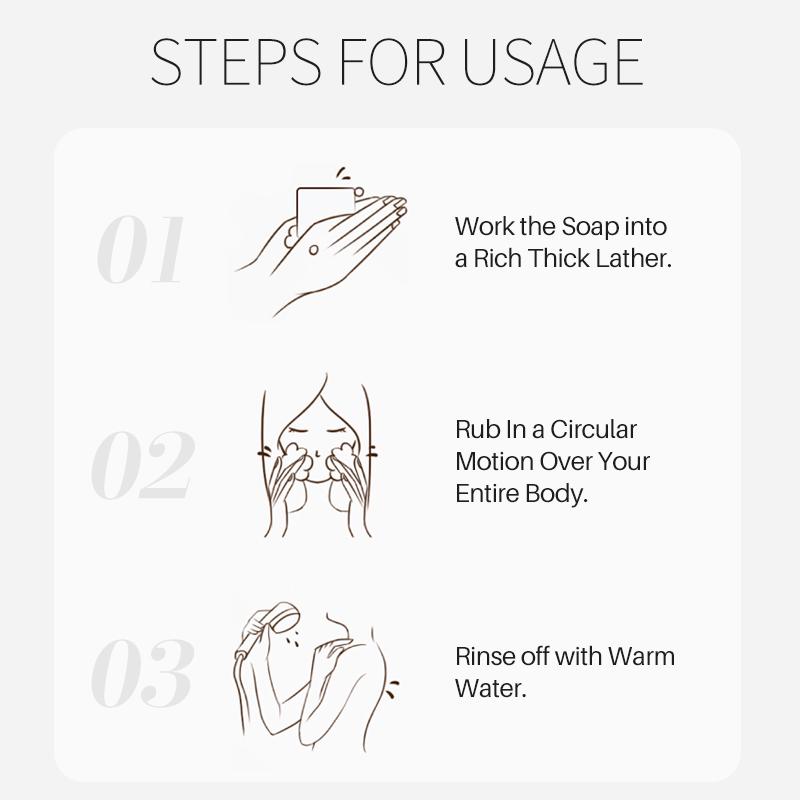 STEPS FOR USAGE

01

Work the Soap into a Rich Thick Lather.

02

Rub In a Circular Motion Over Your Entire Body.

03

Rinse off with Warm Water.