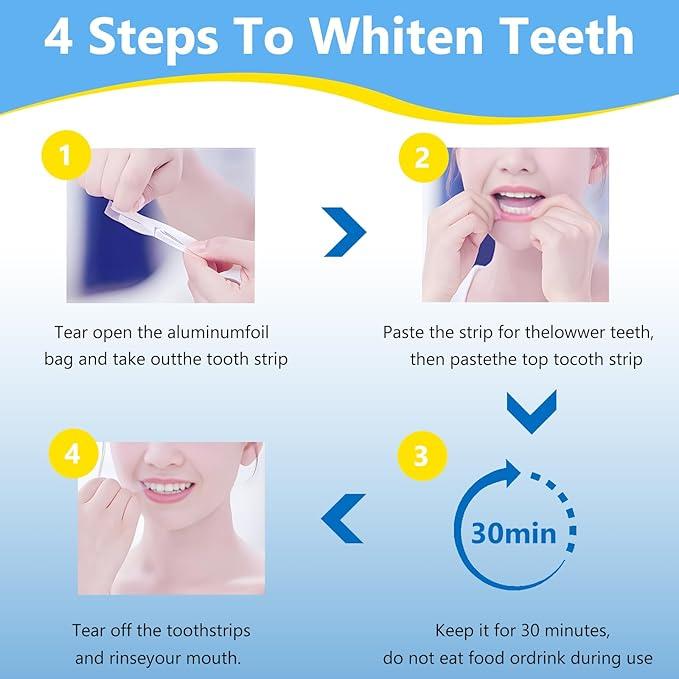 4 Steps To Whiten Teeth

1

Tear open the aluminumfoil bag and take outthe tooth strip

2

Paste the strip for thelowwer teeth, then pastethe top tocoth strip

3

30min

Keep it for 30 minutes, do not eat food ordrink during use

4

Tear off the toothstrips and rinseyour mouth.