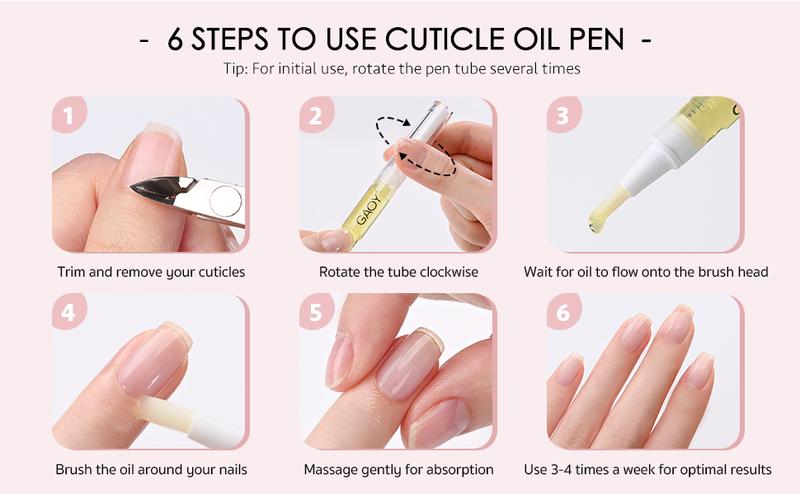 - 6 STEPS TO USE CUTICLE OIL PEN -
Tip: For initial use, rotate the pen tube several times

1
Trim and remove your cuticles

2
GAOY
Rotate the tube clockwise

3
Wait for oil to flow onto the brush head

4
Brush the oil around your nails

5
Massage gently for absorption

6
Use 3-4 times a week for optimal results