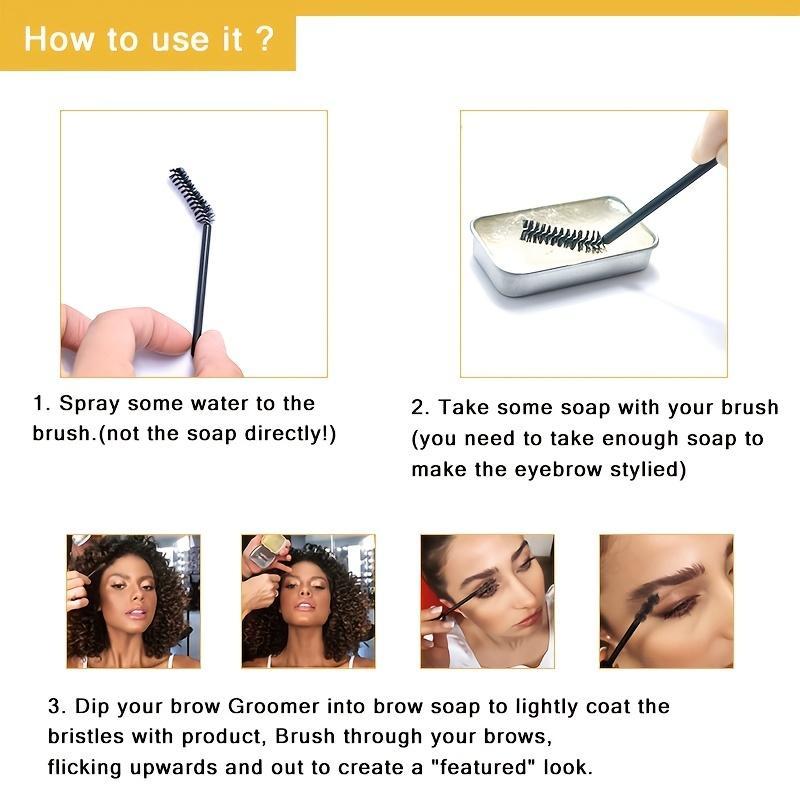 How to use it ?

1. Spray some water to the brush.(not the soap directly!)

2. Take some soap with your brush (you need to take enough soap to make the eyebrow stylied)

3. Dip your brow Groomer into brow soap to lightly coat the bristles with product, Brush through your brows, flicking upwards and out to create a "featured" look.