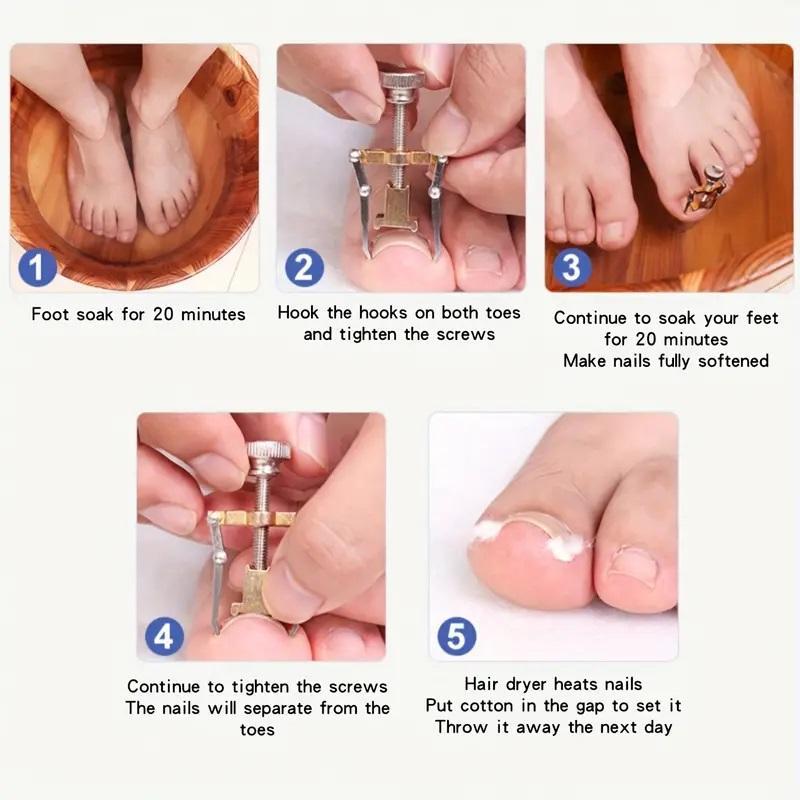 1

Foot soak for 20 minutes

2

Hook the hooks on both toes and tighten the screws

3

Continue to soak your feet for 20 minutes
Make nails fully softened

4

Continue to tighten the screws
The nails will separate from the toes

5

Hair dryer heats nails
Put cotton in the gap to set it
Throw it away the next day