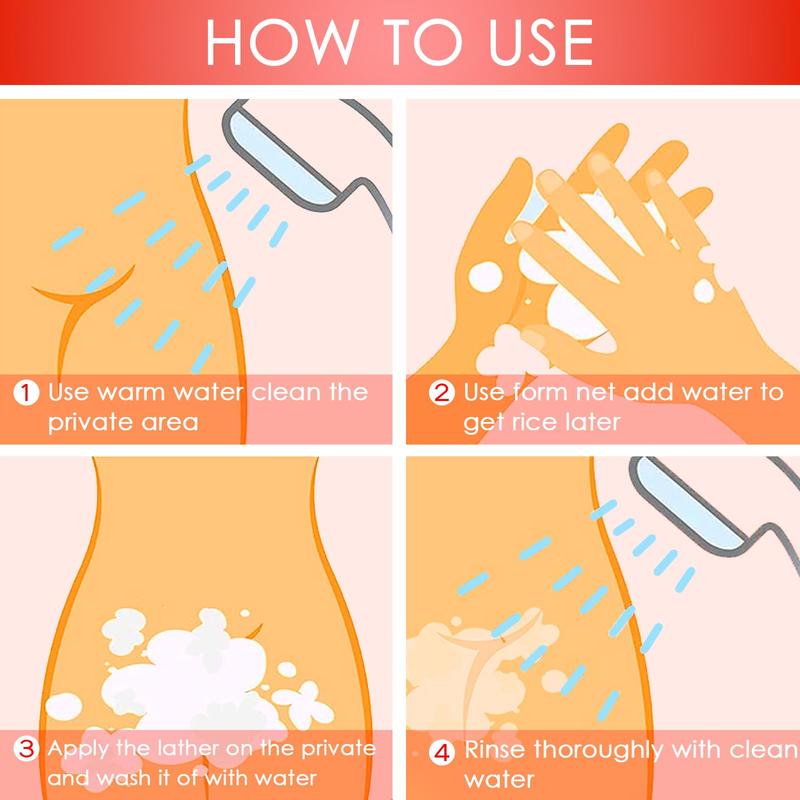 HOW TO USE

1 Use warm water clean the private area

2 Use form net add water to get rice later

3 Apply the lather on the private and wash it of with water

4 Rinse thoroughly with clean water