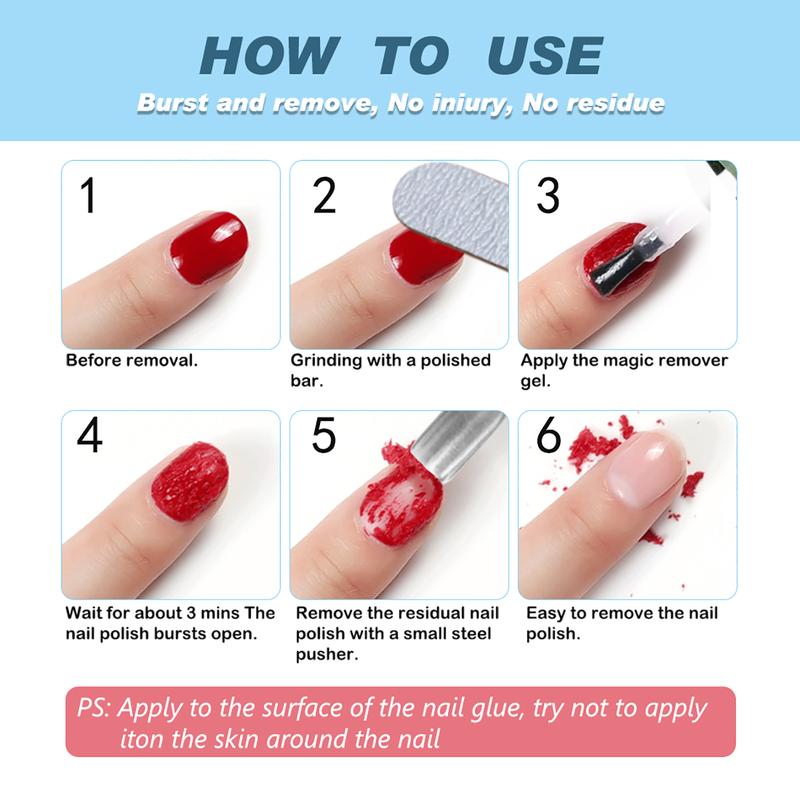 HOW TO USE

Burst and remove, No iniury, No residue

1

Before removal.

2

Grinding with a polished bar.

3

Apply the magic remover gel.

4

Wait for about 3 mins The nail polish bursts open.

5

Remove the residual nail polish with a small steel pusher.

6

Easy to remove the nail polish.

PS: Apply to the surface of the nail glue, try not to apply iton the skin around the nail