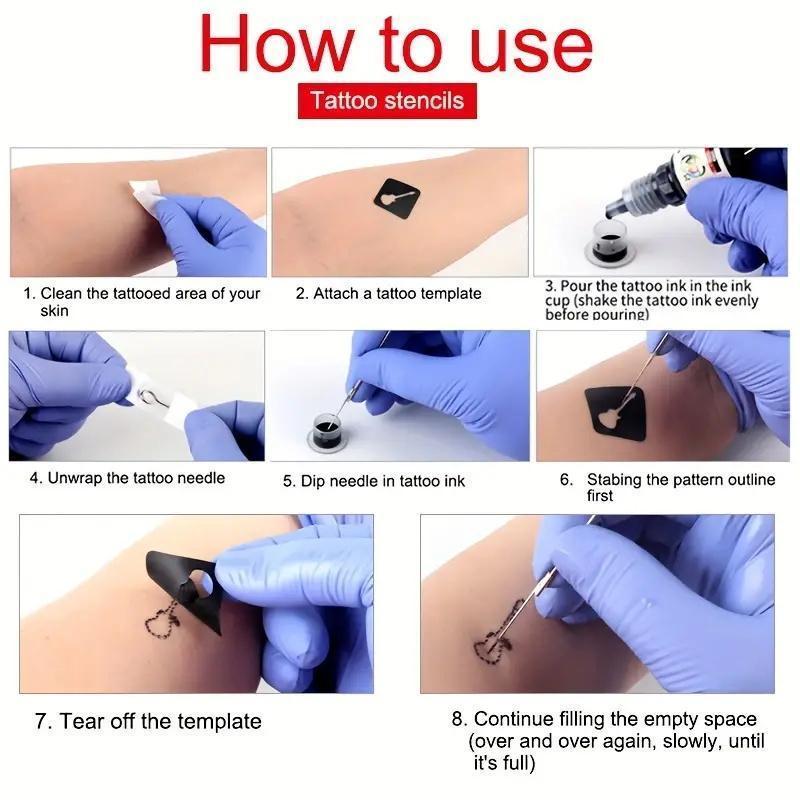 How to use

Tattoo stencils

1. Clean the tattooed area of your skin

2. Attach a tattoo template

3. Pour the tattoo ink in the ink cup (shake the tattoo ink evenly before pouring)

4. Unwrap the tattoo needle

5. Dip needle in tattoo ink

6. Stabing the pattern outline first

7. Tear off the template

8. Continue filling the empty space (over and over again, slowly, until it's full)