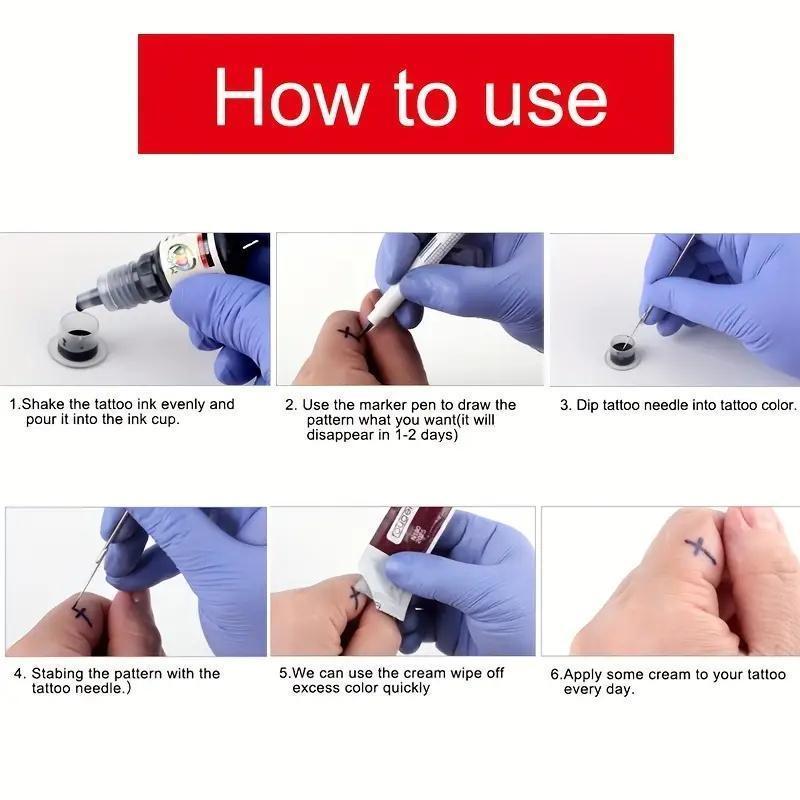 How to use

1.Shake the tattoo ink evenly and pour it into the ink cup.

2. Use the marker pen to draw the pattern what you want(it will disappear in 1-2 days)

3. Dip tattoo needle into tattoo color.

4. Stabing the pattern with the tattoo needle.)

5.We can use the cream wipe off excess color quickly

6.Apply some cream to your tattoo every day.