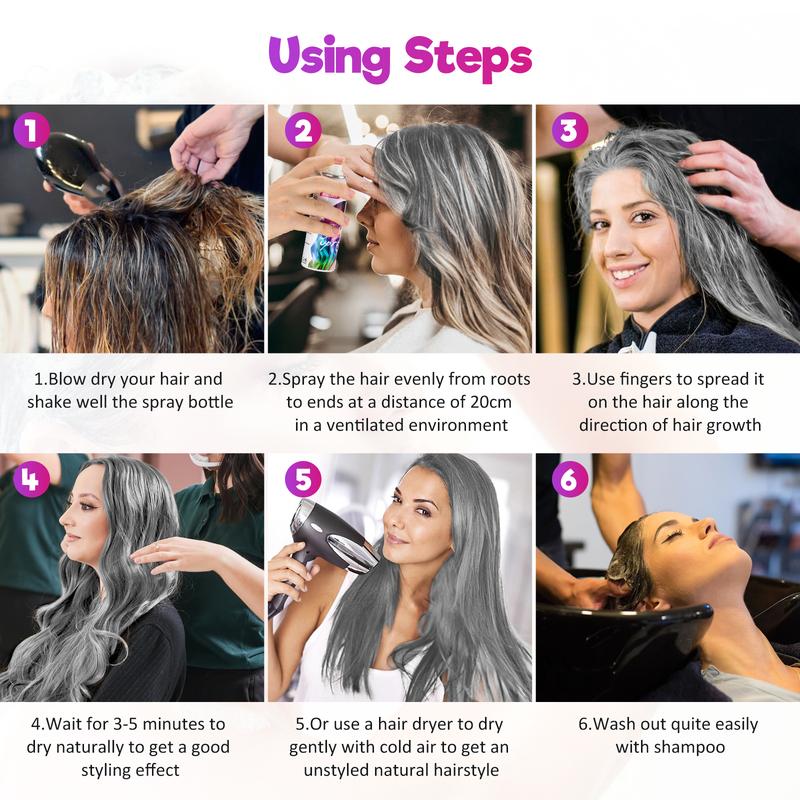 Using Steps

1

2

3

1.Blow dry your hair and shake well the spray bottle

2.Spray the hair evenly from roots to ends at a distance of 20cm in a ventilated environment

3.Use fingers to spread it on the hair along the direction of hair growth

4

5

6

4.Wait for 3-5 minutes to dry naturally to get a good styling effect

5.Or use a hair dryer to dry gently with cold air to get an unstyled natural hairstyle

6.Wash out quite easily with shampoo