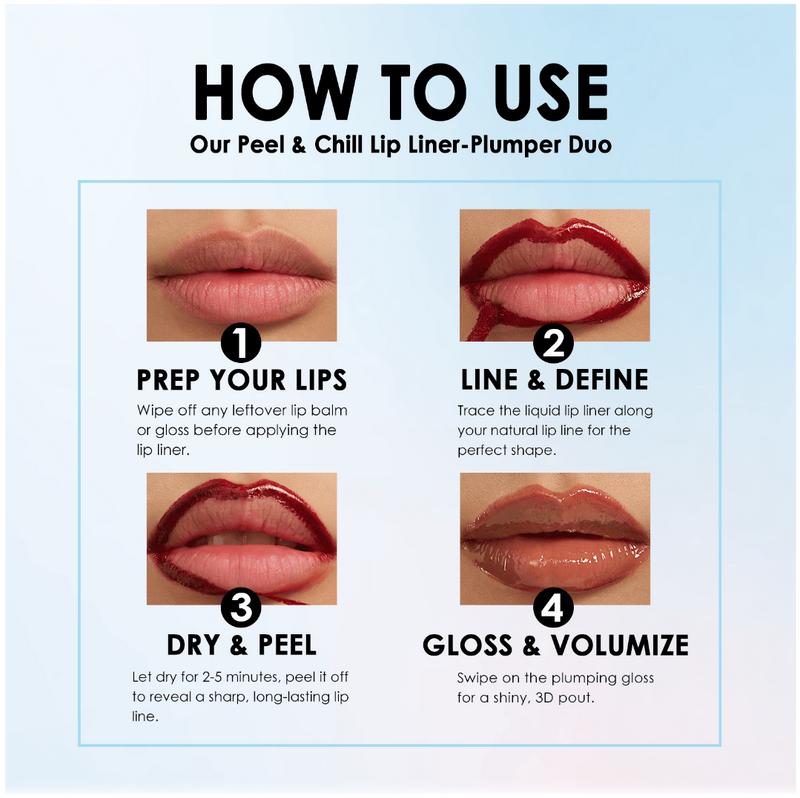 HOW TO USE
Our Peel & Chill Lip Liner-Plumper Duo

1
PREP YOUR LIPS
Wipe off any leftover lip balm or gloss before applying the lip liner.

2
LINE & DEFINE
Trace the liquid lip liner along your natural lip line for the perfect shape.

3
DRY & PEEL
Let dry for 2-5 minutes, peel it off to reveal a sharp, long-lasting lip line.

4
GLOSS & VOLUMIZE
Swipe on the plumping gloss for a shiny, 3D pout.