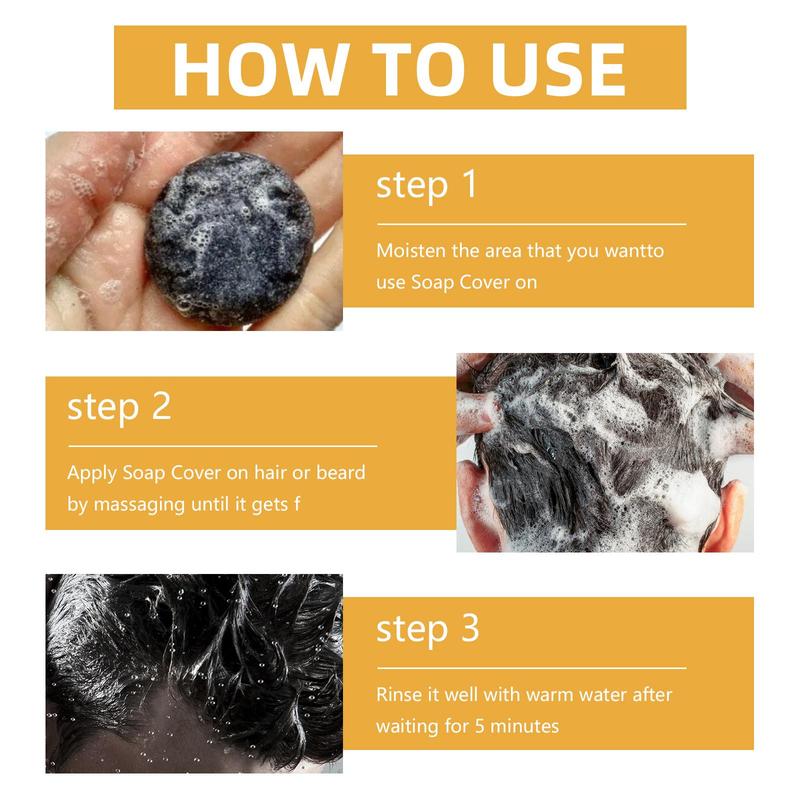 HOW TO USE

step 1

Moisten the area that you wantto use Soap Cover on

step 2

Apply Soap Cover on hair or beard by massaging until it gets f

step 3

Rinse it well with warm water after waiting for 5 minutes