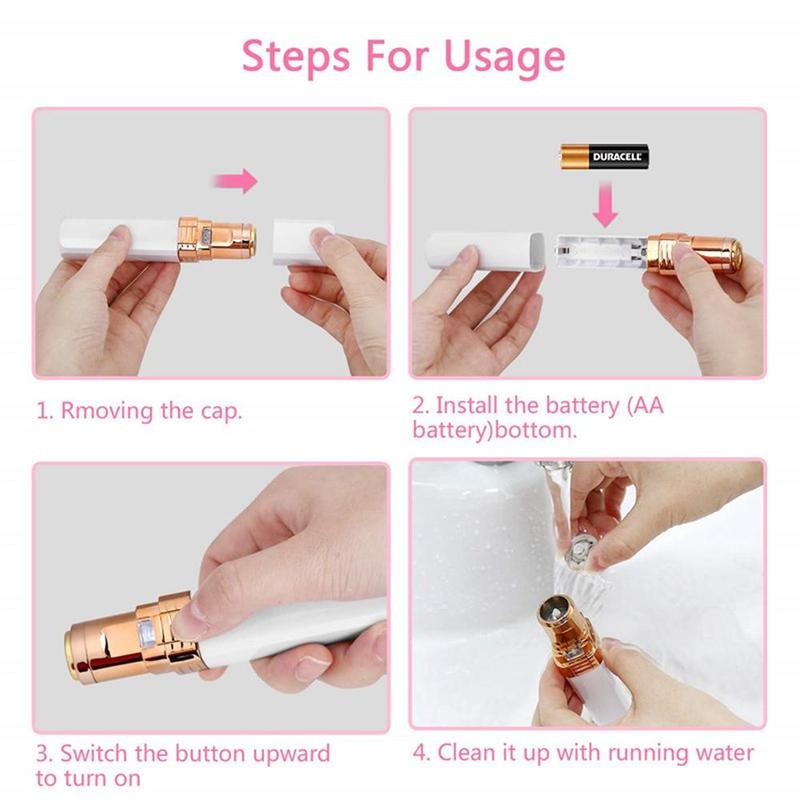 Steps For Usage

DURACELL

1. Rmoving the cap.

2. Install the battery (AA battery)bottom.

3. Switch the button upward to turn on

4. Clean it up with running water