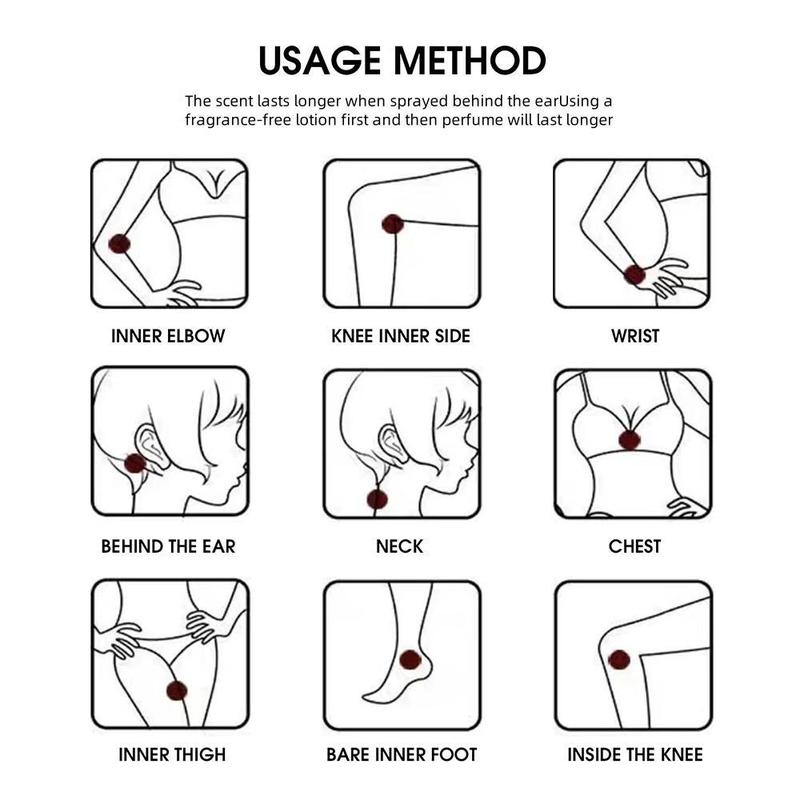 USAGE METHOD

The scent lasts longer when sprayed behind the earUsing a fragrance-free lotion first and then perfume will last longer

INNER ELBOW

KNEE INNER SIDE

WRIST

BEHIND THE EAR

NECK

CHEST

INNER THIGH

BARE INNER FOOT

INSIDE THE KNEE