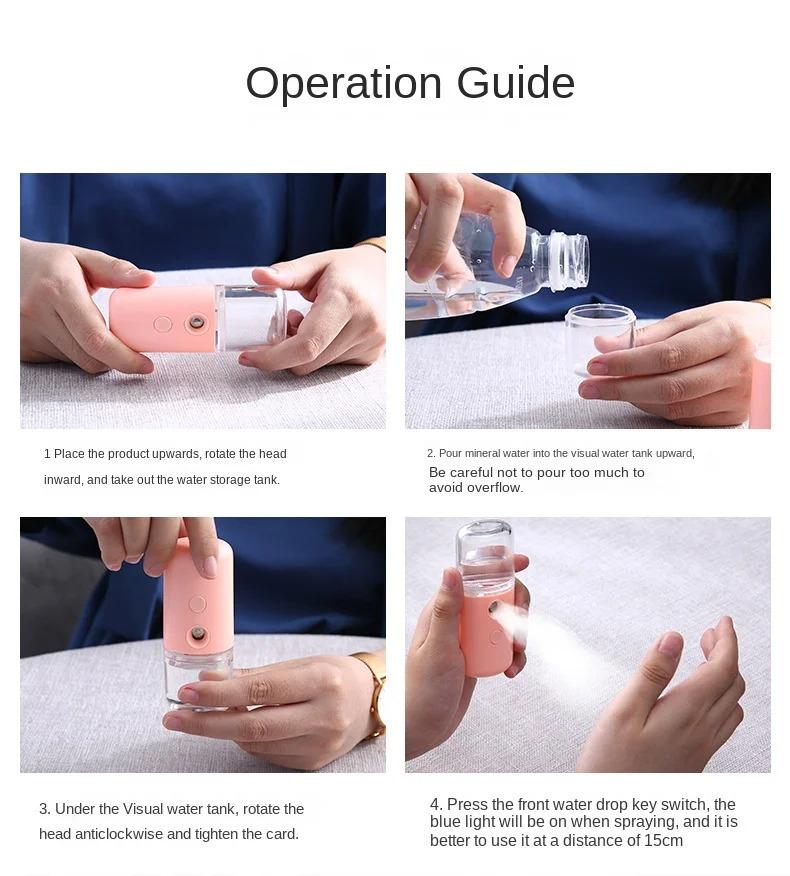 Operation Guide

1 Place the product upwards, rotate the head inward, and take out the water storage tank.

2. Pour mineral water into the visual water tank upward, Be careful not to pour too much to avoid overflow.

3. Under the Visual water tank, rotate the head anticlockwise and tighten the card.

4. Press the front water drop key switch, the blue light will be on when spraying, and it is better to use it at a distance of 15cm