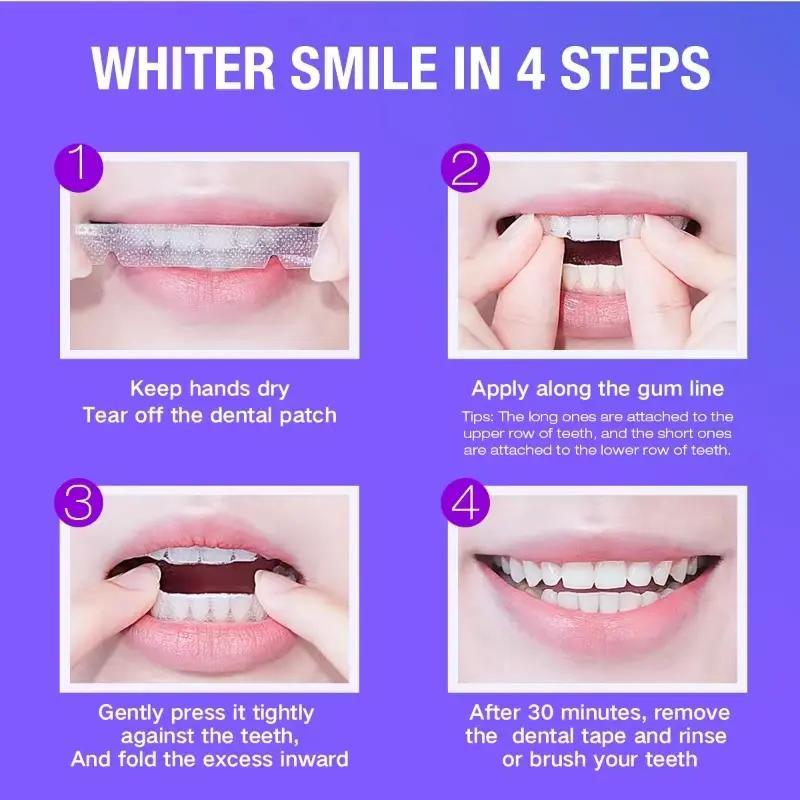 WHITER SMILE IN 4 STEPS

1

Keep hands dry
Tear off the dental patch

2

Apply along the gum line

Tips: The long ones are attached to the upper row of teeth, and the short ones are attached to the lower row of teeth.

3

Gently press it tightly against the teeth,
And fold the excess inward

4

After 30 minutes, remove the dental tape and rinse or brush your teeth