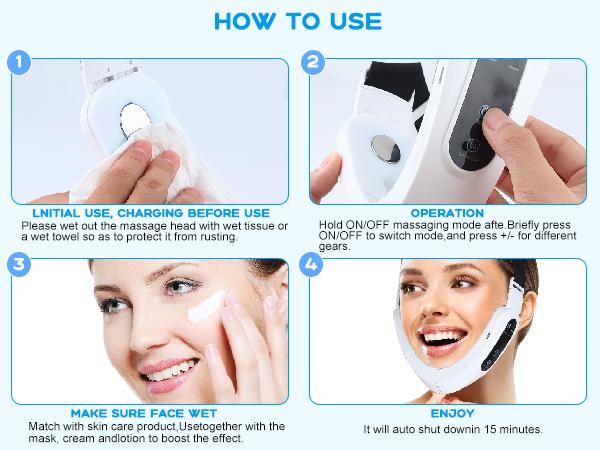 HOW TO USE

1

LNITIAL USE, CHARGING BEFORE USE
Please wet out the massage head with wet tissue or a wet towel so as to protect it from rusting.

2

OPERATION
Hold ON/OFF massaging mode afte.Briefly press ON/OFF to switch mode,and press +/- for different gears.

3

MAKE SURE FACE WET
Match with skin care product,Usetogether with the mask, cream andlotion to boost the effect.

4

ENJOY
It will auto shut downin 15 minutes.