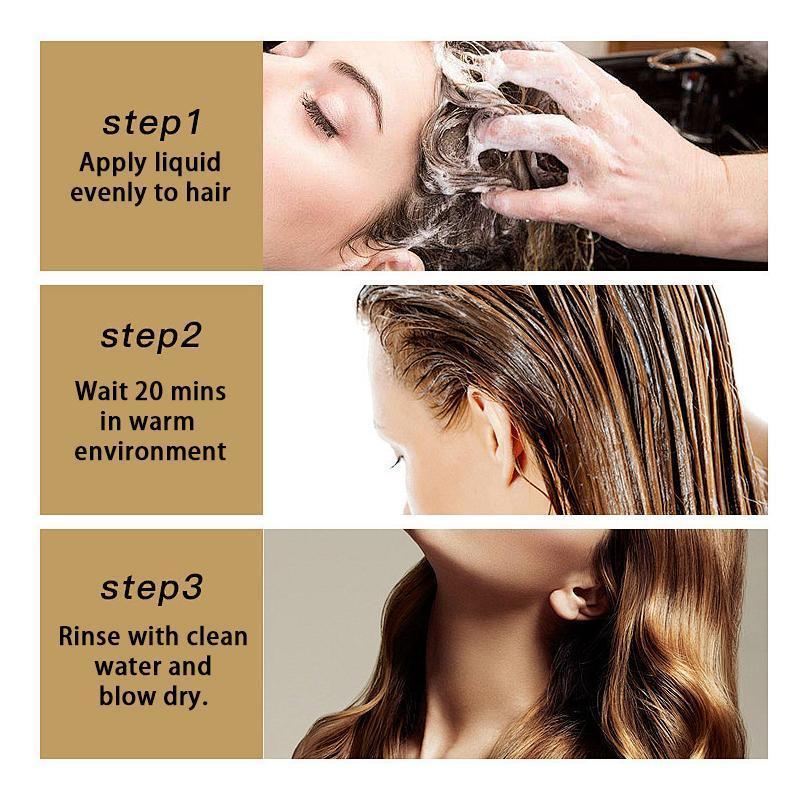 step1
Apply liquid evenly to hair

step2
Wait 20 mins in warm environment

step3
Rinse with clean water and blow dry.