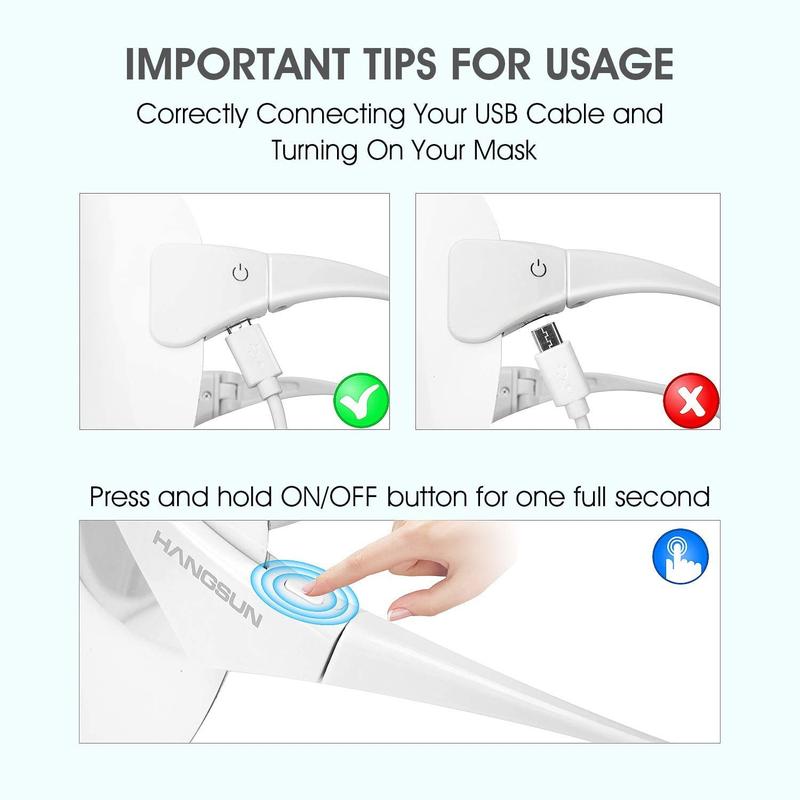 IMPORTANT TIPS FOR USAGE

Correctly Connecting Your USB Cable and Turning On Your Mask

Press and hold ON/OFF button for one full second

HANGSUN