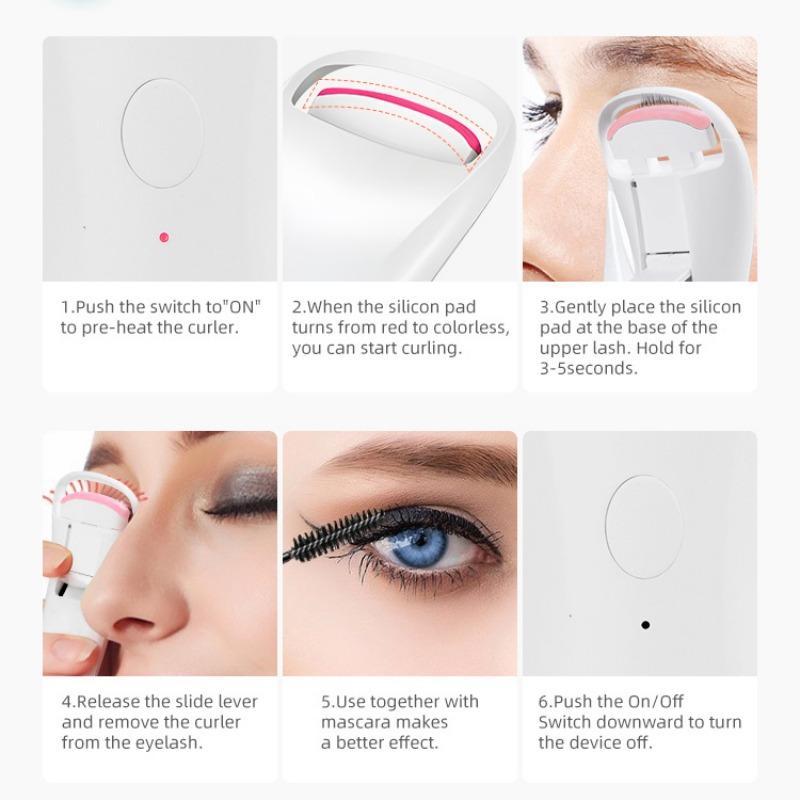 1.Push the switch to"ON" to pre-heat the curler.

2.When the silicon pad turns from red to colorless, you can start curling.

3.Gently place the silicon pad at the base of the upper lash. Hold for 3-5seconds.

4.Release the slide lever and remove the curler from the eyelash.

5.Use together with mascara makes a better effect.

6.Push the On/Off Switch downward to turn the device off.